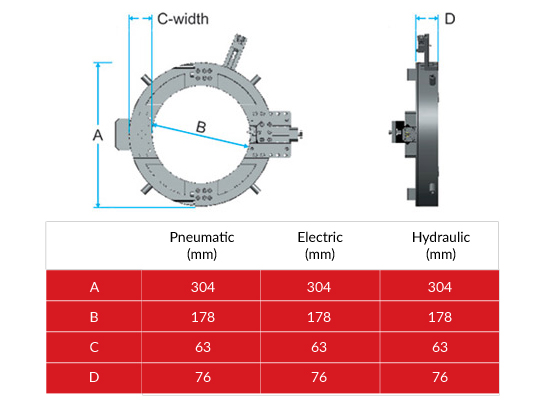 C-width

D

A

B

|  | Pneumatic (mm) | Electric (mm) | Hydraulic (mm) |
|---|---|---|---|
| A | 304 | 304 | 304 |
| B | 178 | 178 | 178 |
| C | 63 | 63 | 63 |
| D | 76 | 76 | 76 |